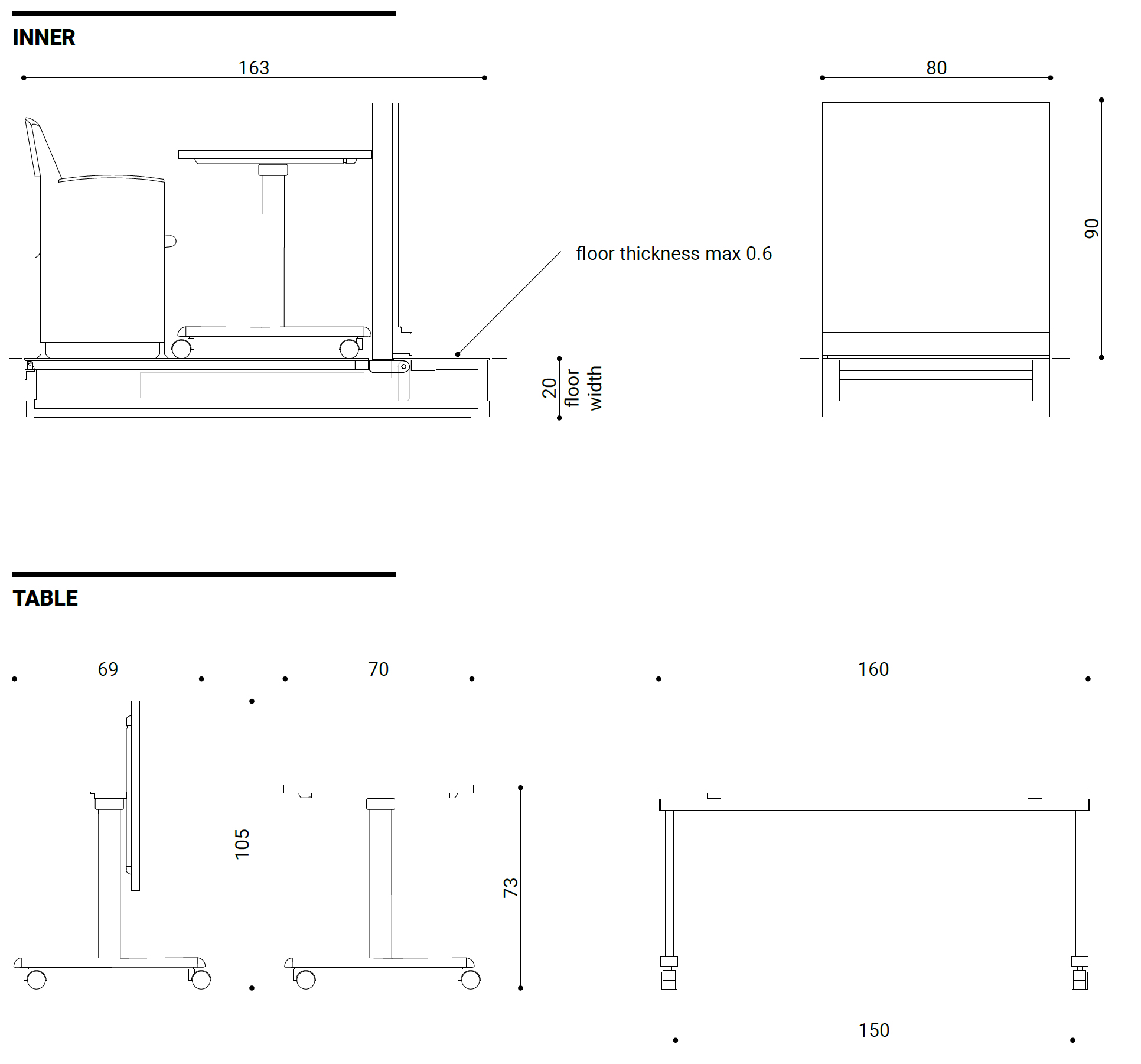 INNER

163

80

90

floor thickness max 0.6

20 floor width

TABLE

69

70

160

105

73

150