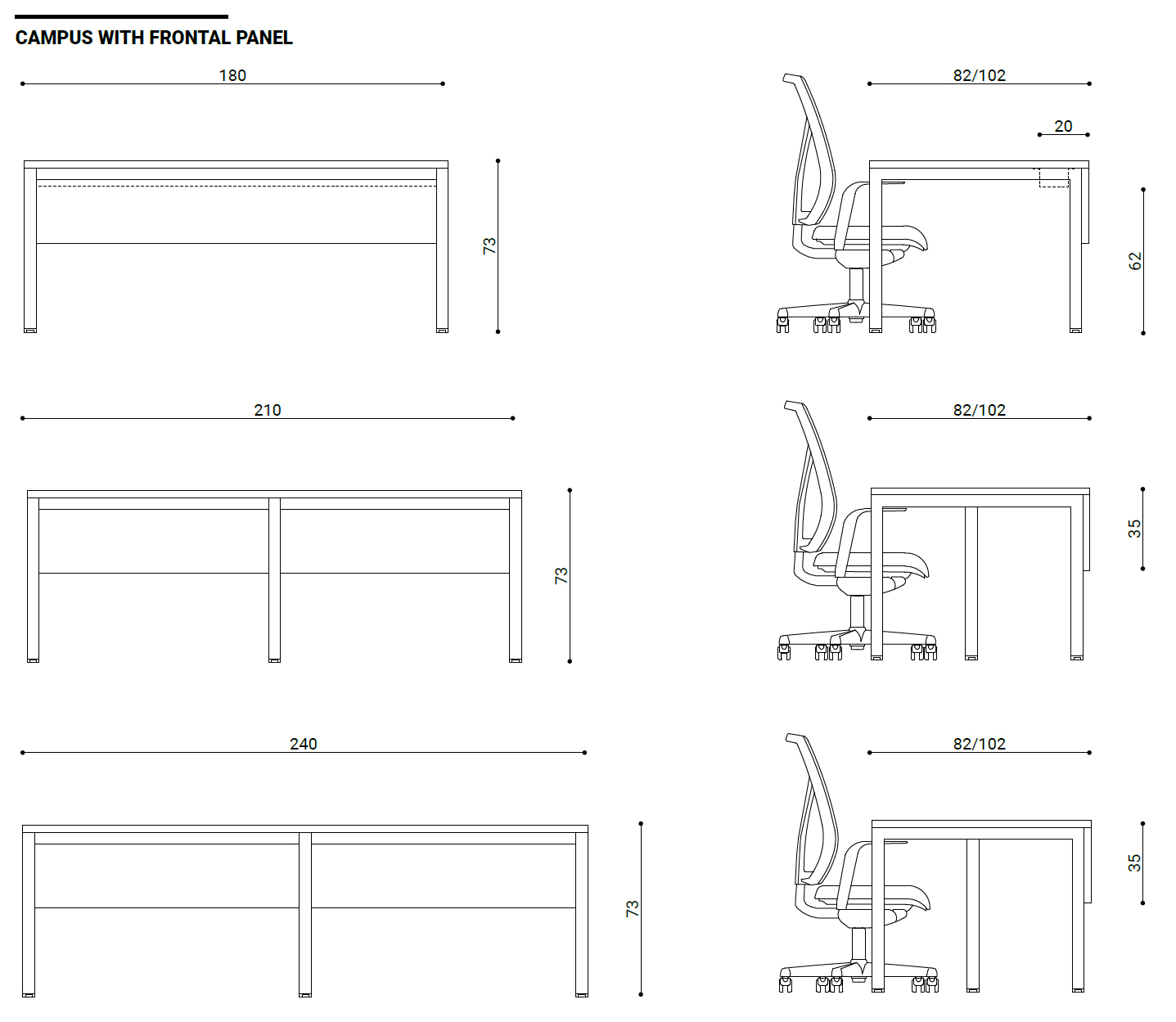 CAMPUS WITH FRONTAL PANEL

180

73

82/102

20

62

210

73

82/102

35

240

73

82/102

35