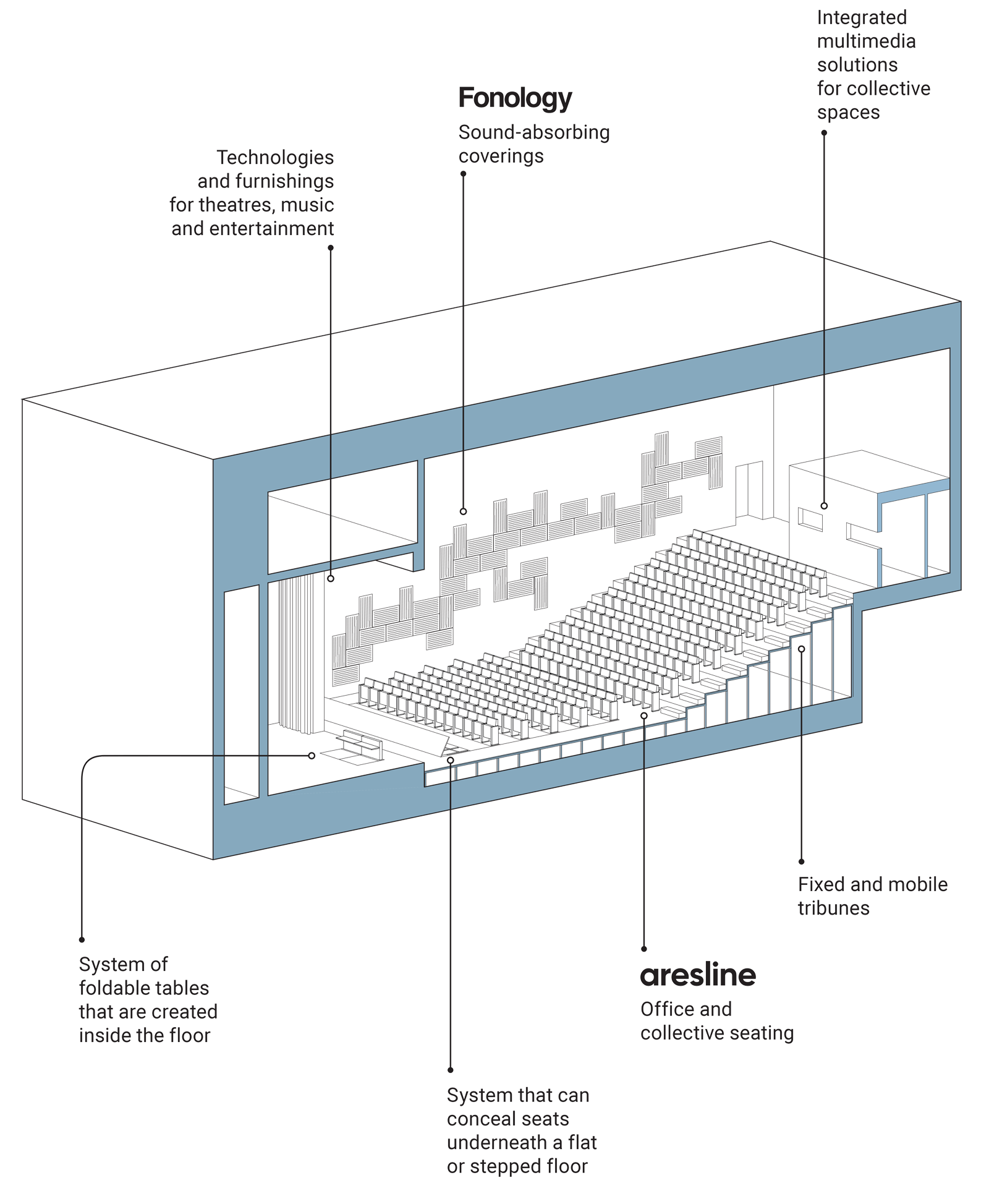 Integrated multimedia solutions for collective spaces

Fonology

Sound-absorbing coverings

Technologies and furnishings for theatres, music and entertainment

Fixed and mobile tribunes

System of foldable tables that are created inside the floor

aresline

Office and collective seating

System that can conceal seats underneath a flat or stepped floor